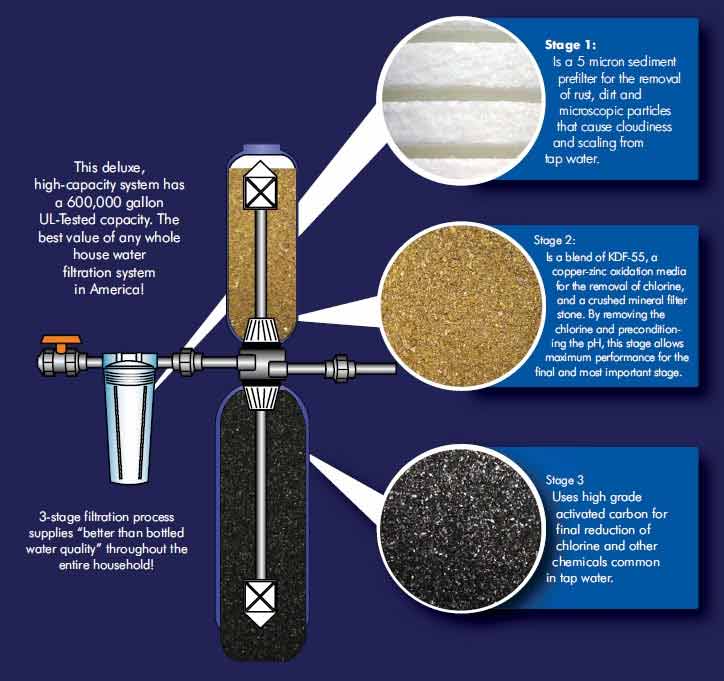 This deluxe, high-capacity system has a 600,000 gallon UL-Tested capacity. The best value of any whole house water filtration system in America!

3-stage filtration process supplies "better than bottled water quality" throughout the entire household!

Stage 1:
Is a 5 micron sediment prefilter for the removal of rust, dirt and microscopic particles that cause cloudiness and scaling from tap water.

Stage 2:
Is a blend of KDF-55, a copper-zinc oxidation media for the removal of chlorine, and a crushed mineral filter stone. By removing the chlorine and preconditioning the pH, this stage allows maximum performance for the final and most important stage.

Stage 3
Uses high grade activated carbon for final reduction of chlorine and other chemicals common in tap water.